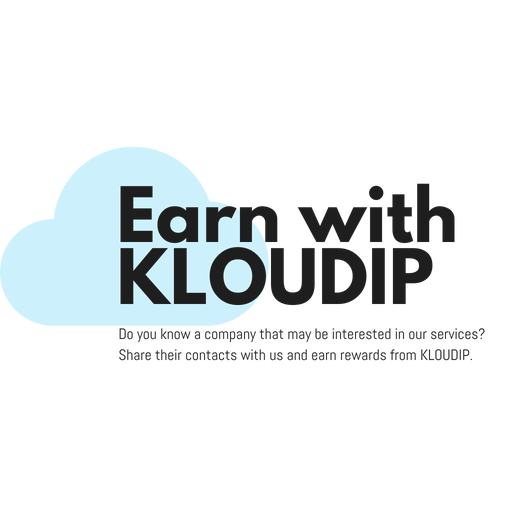 Earn with KLOUDIP

Do you know a company that may be interested in our services? Share their contacts with us and earn rewards from KLOUDIP.